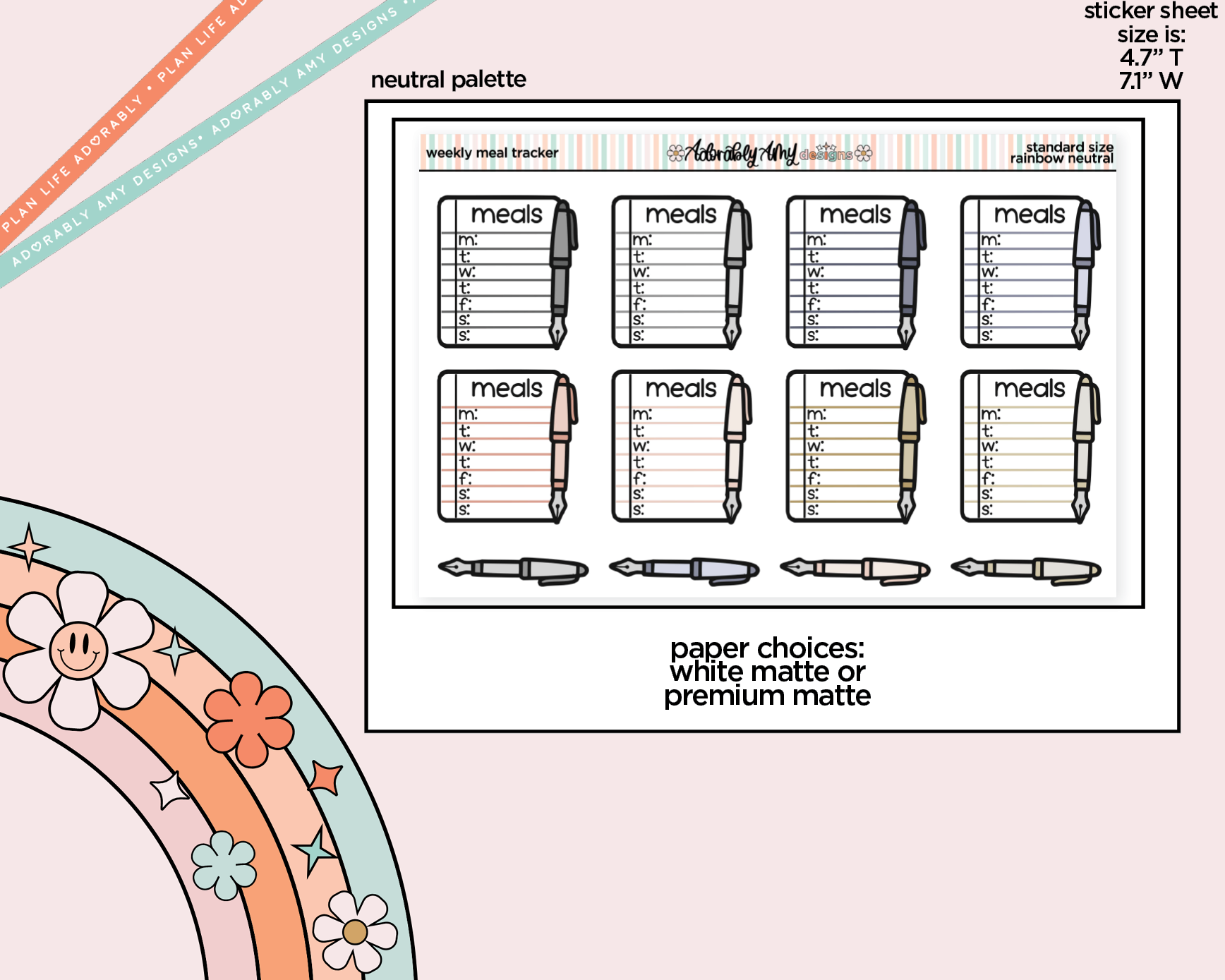 PLAN LIFE ADORABLY • PLAN LIFE AD

ADORABLY AMY DESIGNS • ADORABLY AMY DESIGNS •

sticker sheet size is:
4.7" T
7.1" W

neutral palette

weekly meal tracker

Adorably Amy designs

standard size
rainbow neutral

meals
m:
t:
w:
t:
f:
s:
s:

meals
m:
t:
w:
t:
f:
s:
s:

meals
m:
t:
w:
t:
f:
s:
s:

meals
m:
t:
w:
t:
f:
s:
s:

meals
m:
t:
w:
t:
f:
s:
s:

meals
m:
t:
w:
t:
f:
s:
s:

meals
m:
t:
w:
t:
f:
s:
s:

meals
m:
t:
w:
t:
f:
s:
s:

paper choices:
white matte or
premium matte